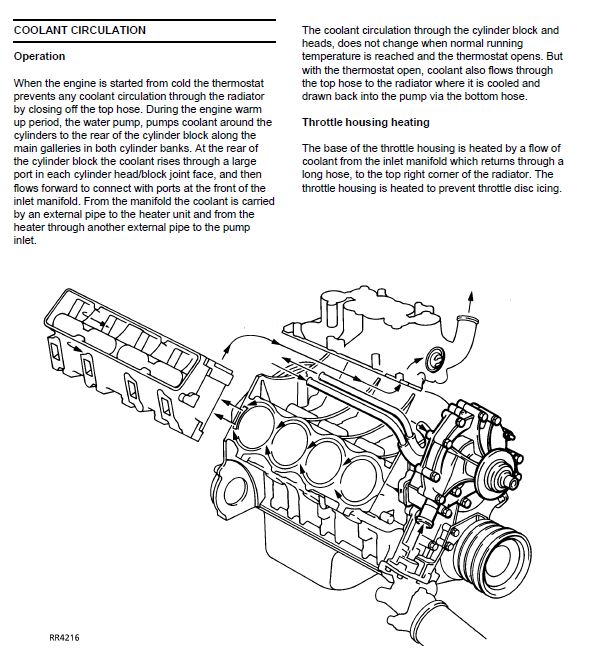 COOLANT CIRCULATION

Operation

When the engine is started from cold the thermostat prevents any coolant circulation through the radiator by closing off the top hose. During the engine warm up period, the water pump, pumps coolant around the cylinders to the rear of the cylinder block along the main galleries in both cylinder banks. At the rear of the cylinder block the coolant rises through a large port in each cylinder head/block joint face, and then flows forward to connect with ports at the front of the inlet manifold. From the manifold the coolant is carried by an external pipe to the heater unit and from the heater through another external pipe to the pump inlet.

The coolant circulation through the cylinder block and heads, does not change when normal running temperature is reached and the thermostat opens. But with the thermostat open, coolant also flows through the top hose to the radiator where it is cooled and drawn back into the pump via the bottom hose.

Throttle housing heating

The base of the throttle housing is heated by a flow of coolant from the inlet manifold which returns through a long hose, to the top right corner of the radiator. The throttle housing is heated to prevent throttle disc icing.

RR4216