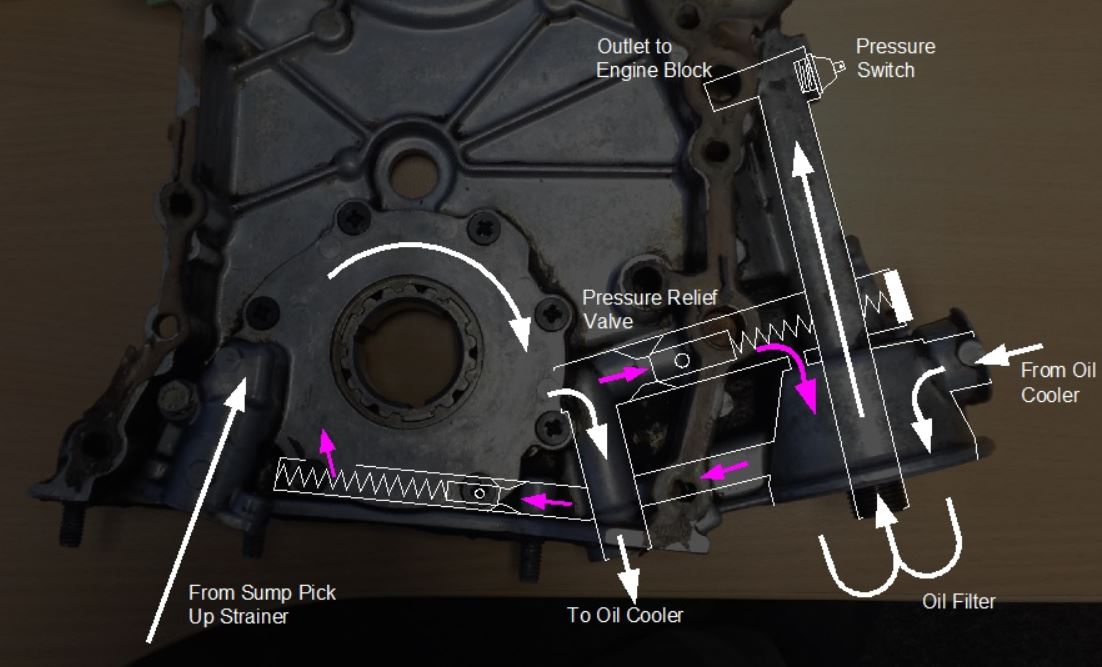 Outlet to Engine Block

Pressure Switch

Pressure Relief Valve

From Oil Cooler

From Sump Pick Up Strainer

To Oil Cooler

Oil Filter